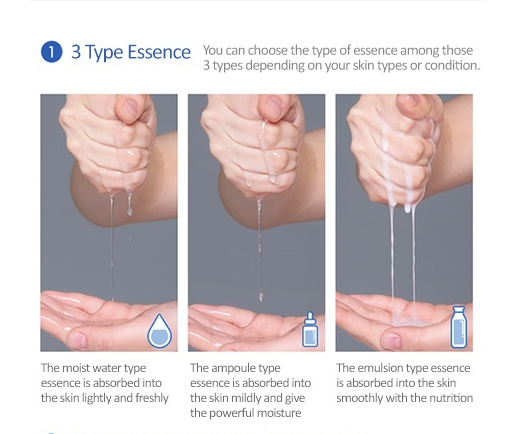 1 3 Type Essence You can choose the type of essence among those 3 types depending on your skin types or condition.

The moist water type essence is absorbed into the skin lightly and freshly

The ampoule type essence is absorbed into the skin mildly and give the powerful moisture

The emulsion type essence is absorbed into the skin smoothly with the nutrition