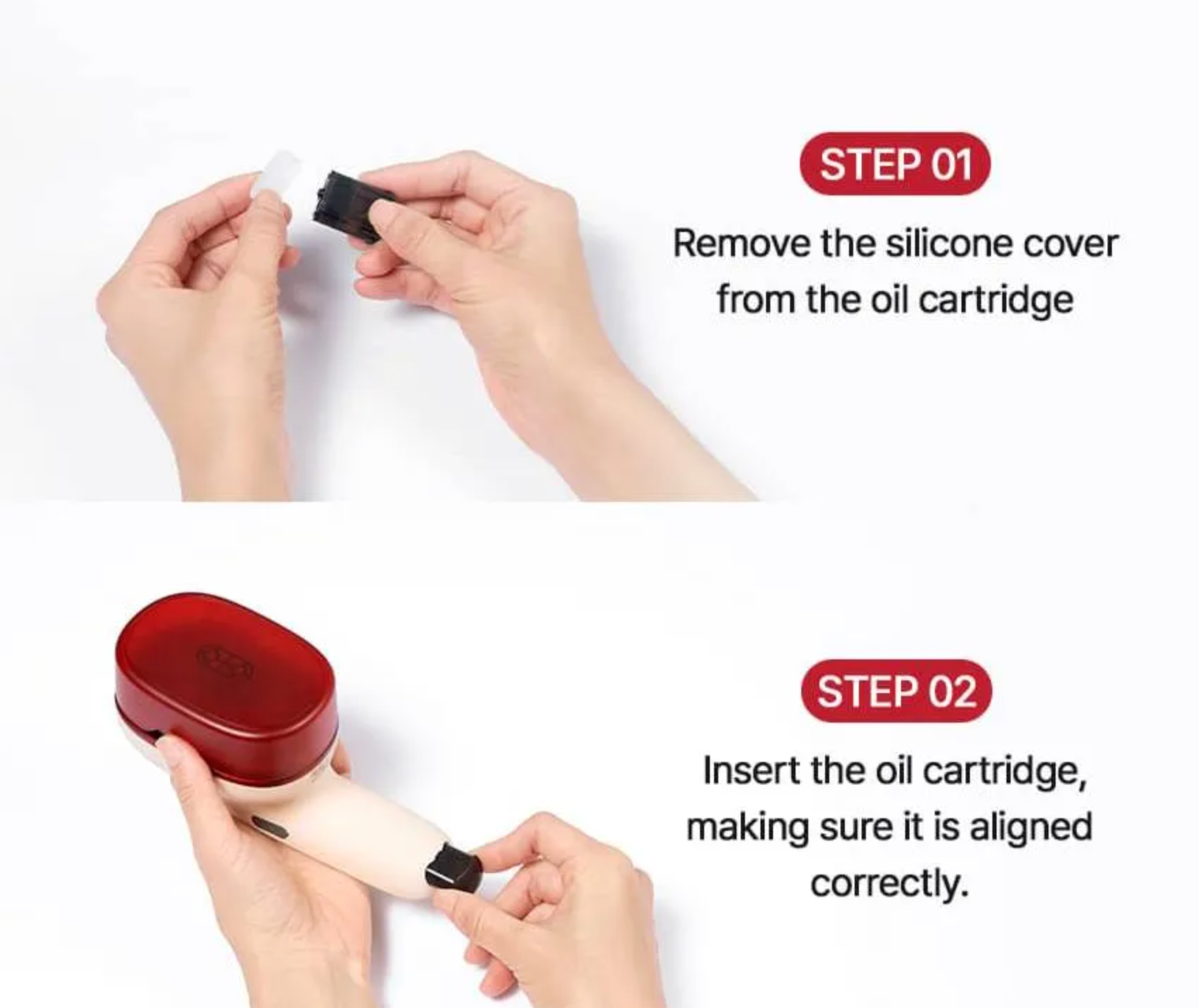 STEP 01

Remove the silicone cover from the oil cartridge

STEP 02

Insert the oil cartridge, making sure it is aligned correctly.